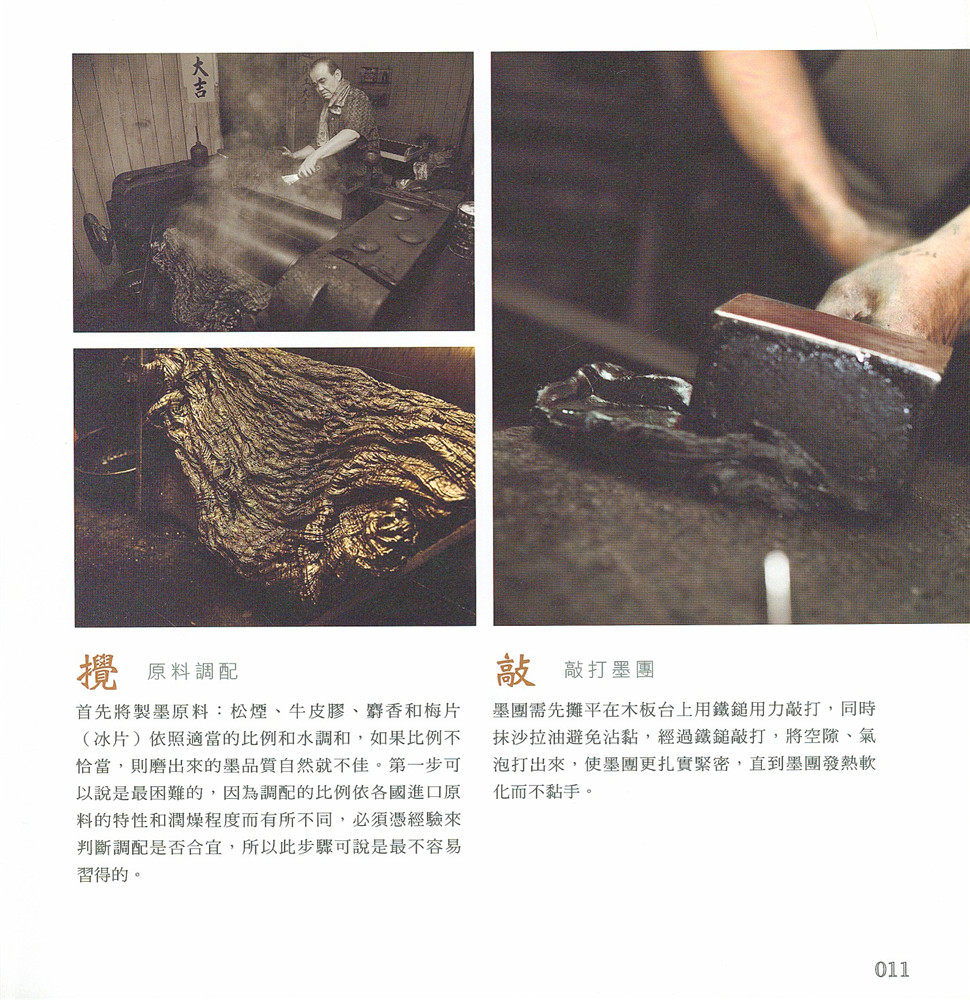 大吉

攪 原料調配

首先將製墨原料：松煙、牛皮膠、麝香和梅片（冰片）依照適當的比例和水調和，如果比例不恰當，則磨出來的墨品質自然就不佳。第一步可以說是最困難的，因為調配的比例依各國進口原料的特性和潤燥程度而有所不同，必須憑經驗來判斷調配是否合宜，所以此步驟可說是最不容易習得的。

敲 敲打墨團

墨團需先攤平在木板台上用鐵鎚用力敲打，同時抹沙拉油避免沾黏，經過鐵鎚敲打，將空隙、氣泡打出來，使墨團更扎實緊密，直到墨團發熱軟化而不黏手。

011