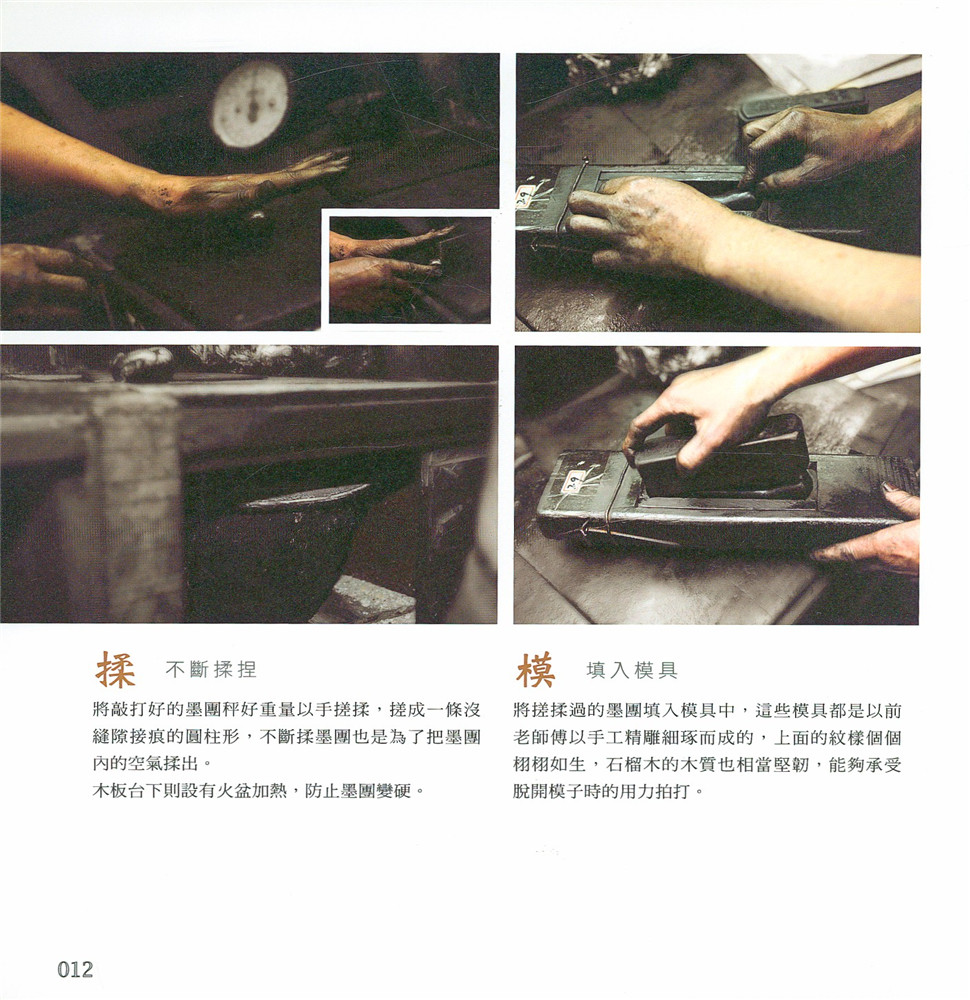 揉 不斷揉捏

將敲打好的墨團秤好重量以手搓揉，搓成一條沒縫隙接痕的圓柱形，不斷揉墨團也是為了把墨團內的空氣揉出。
木板台下則設有火盆加熱，防止墨團變硬。

模 填入模具

將搓揉過的墨團填入模具中，這些模具都是以前老師傅以手工精雕細琢而成的，上面的紋樣個個栩栩如生，石榴木的木質也相當堅韌，能夠承受脫開模子時的用力拍打。

012