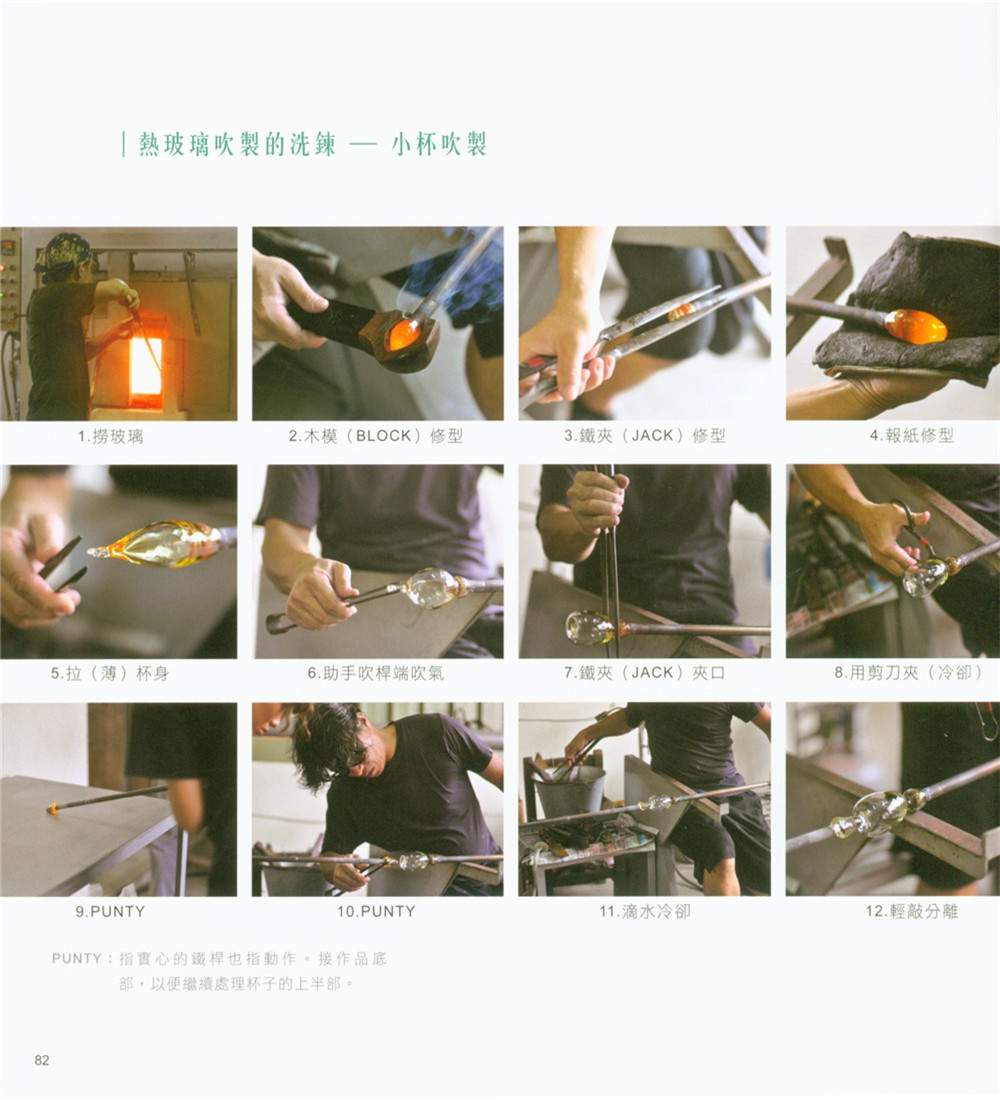 | 熱玻璃吹製的洗鍊 — 小杯吹製

1.撈玻璃

2.木模（BLOCK）修型

3.鐵夾（JACK）修型

4.報紙修型

5.拉（薄）杯身

6.助手吹桿端吹氣

7.鐵夾（JACK）夾口

8.用剪刀夾（冷卻）

9.PUNTY

10.PUNTY

11.滴水冷卻

12.輕敲分離

PUNTY：指實心的鐵桿也指動作。接作品底部，以便繼續處理杯子的上半部。

82