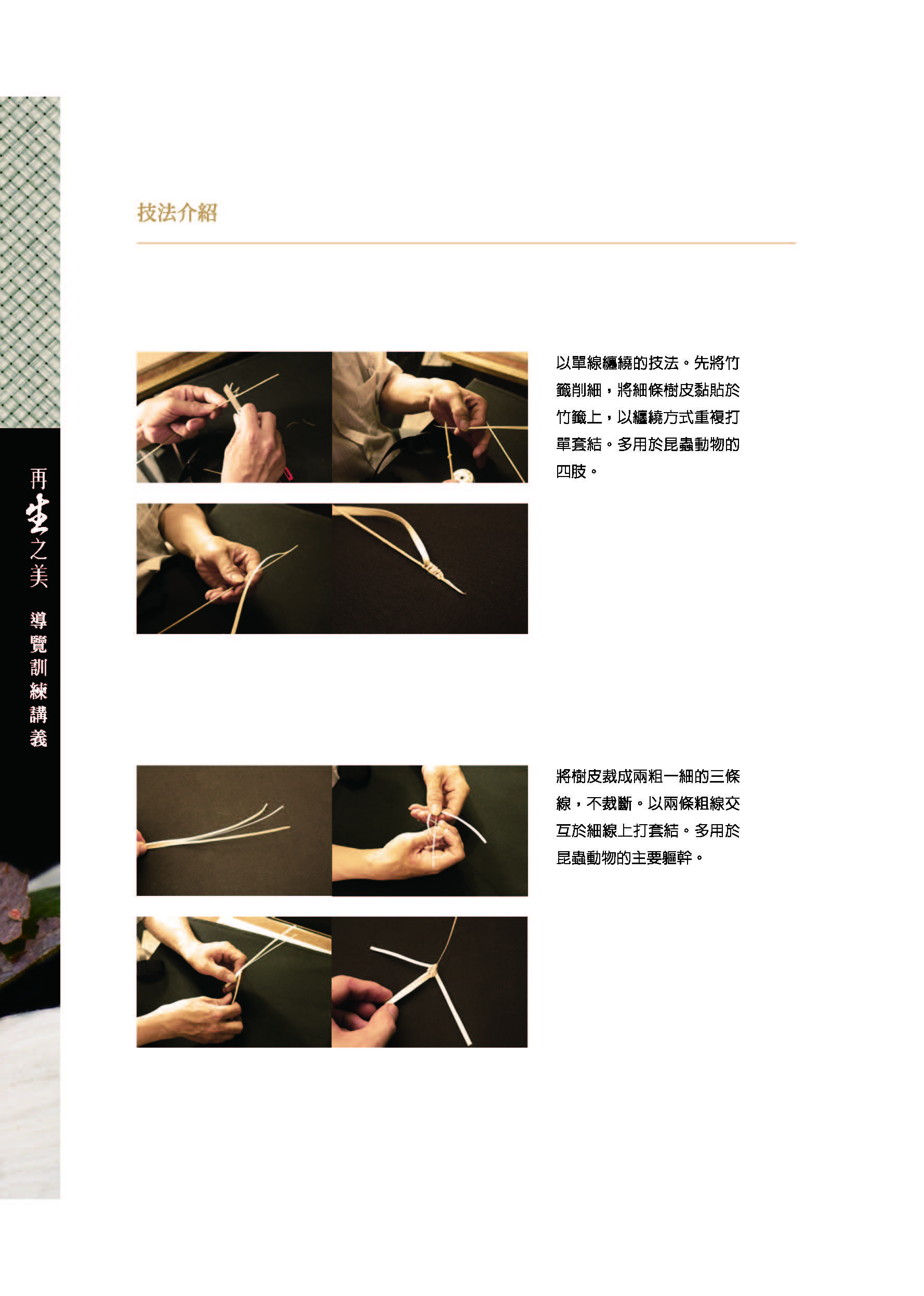 再生之美 導覽訓練講義

技法介紹

以單線纏繞的技法。先將竹籤削細，將細條樹皮黏貼於竹籤上，以纏繞方式重複打單套結。多用於昆蟲動物的四肢。

將樹皮裁成兩粗一細的三條線，不裁斷。以兩條粗線交互於細線上打套結。多用於昆蟲動物的主要軀幹。